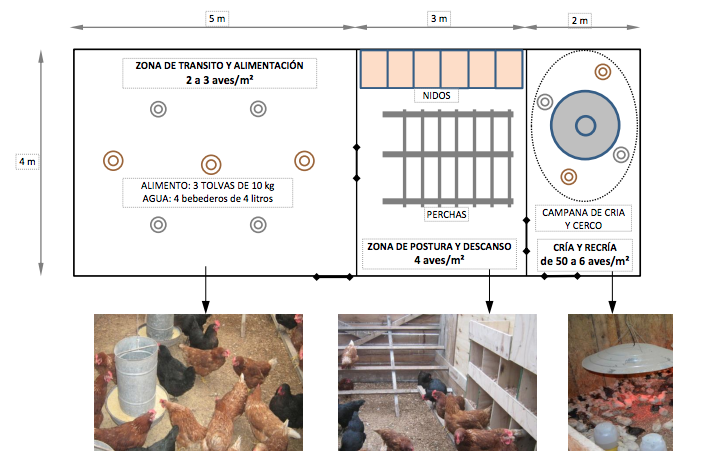 5 m

3 m

2 m

4 m

ZONA DE TRANSITO Y ALIMENTACIÓN
2 a 3 aves/m²

ALIMENTO: 3 TOLVAS DE 10 kg
AGUA: 4 bebederos de 4 litros

NIDOS

PERCHAS

ZONA DE POSTURA Y DESCANSO
4 aves/m²

CAMPANA DE CRIA Y CERCO

CRÍA Y RECRÍA
de 50 a 6 aves/m²